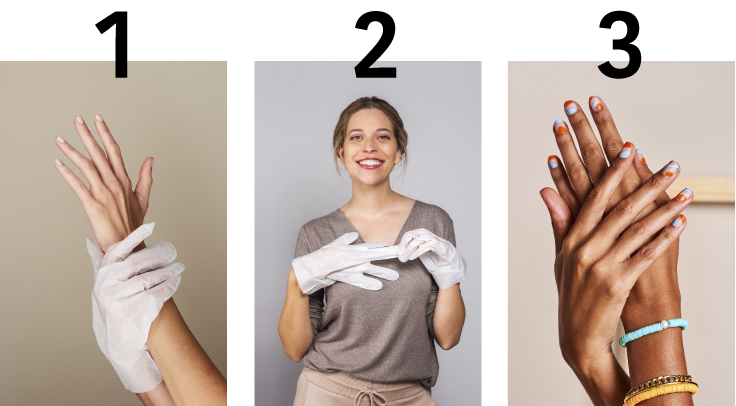 1

2

3